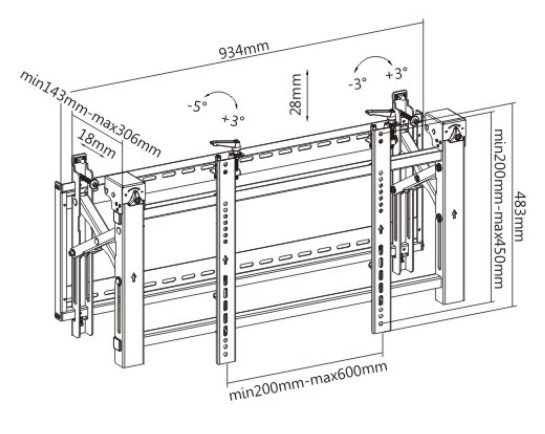 934mm

min143mm-max306mm

18mm

-5°

+3°

28mm

-3°

+3°

min200mm-max450mm

483mm

min200mm-max600mm